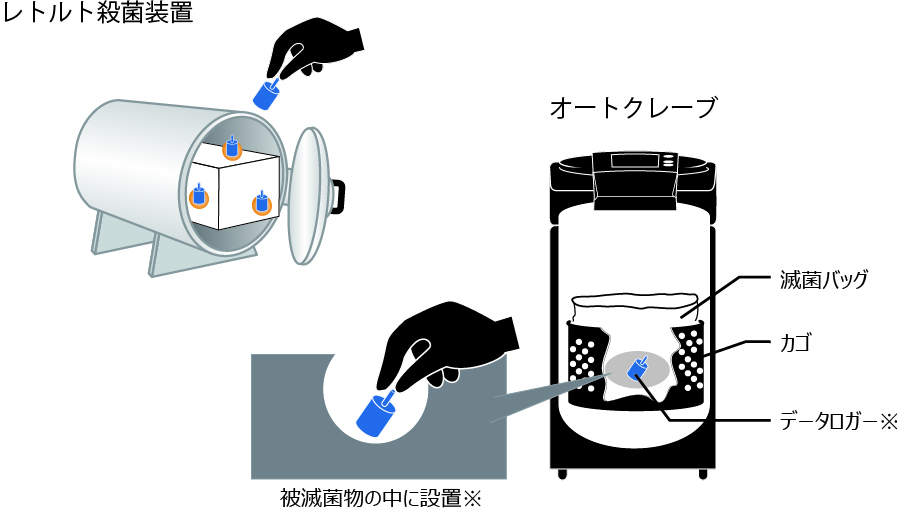 レトルト殺菌装置

オートクレーブ

滅菌バッグ

カゴ

データロガー※

被滅菌物の中に設置※